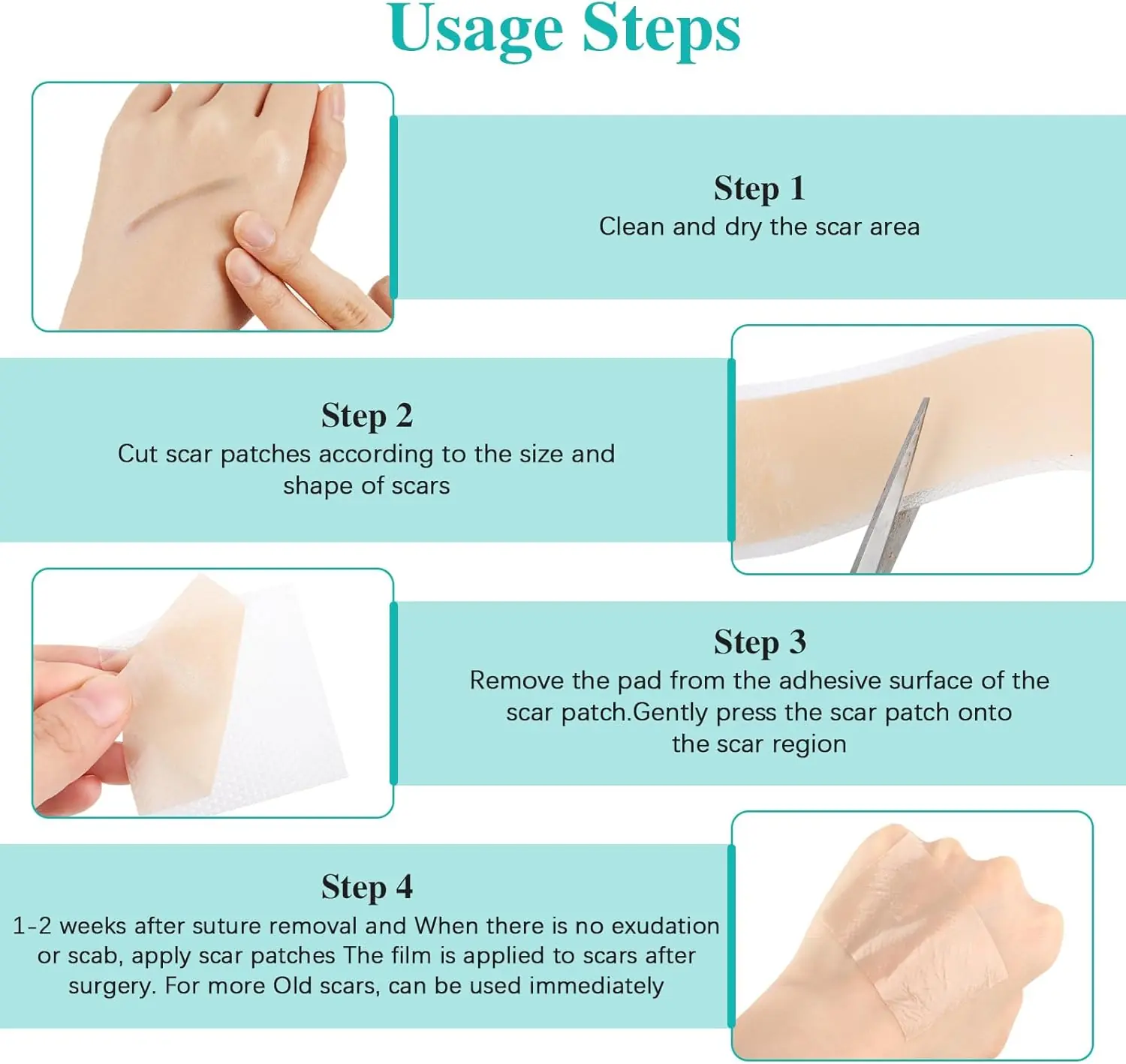 Usage Steps

Step 1
Clean and dry the scar area

Step 2
Cut scar patches according to the size and shape of scars

Step 3
Remove the pad from the adhesive surface of the scar patch.Gently press the scar patch onto the scar region

Step 4
1-2 weeks after suture removal and When there is no exudation or scab, apply scar patches The film is applied to scars after surgery. For more Old scars, can be used immediately